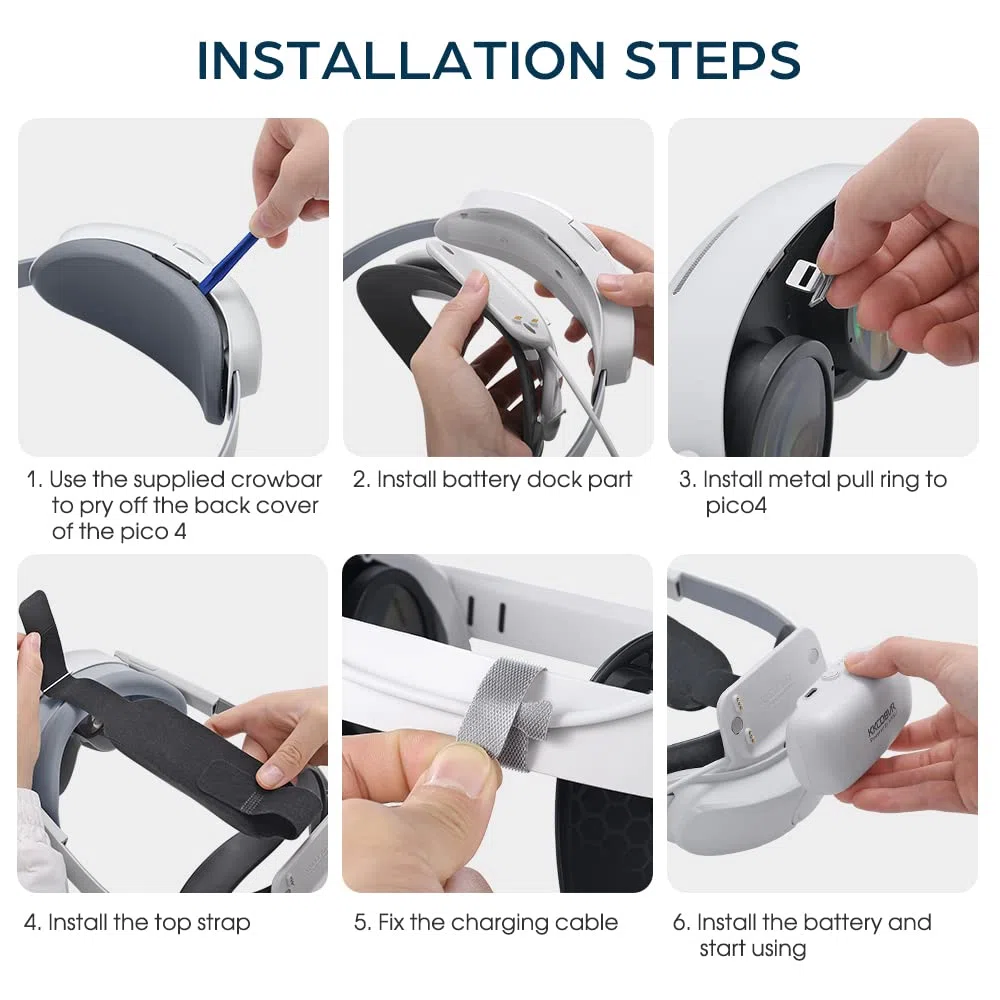 INSTALLATION STEPS

1. Use the supplied crowbar to pry off the back cover of the pico 4

2. Install battery dock part

3. Install metal pull ring to pico4

4. Install the top strap

5. Fix the charging cable

KKCOBVR

6. Install the battery and start using