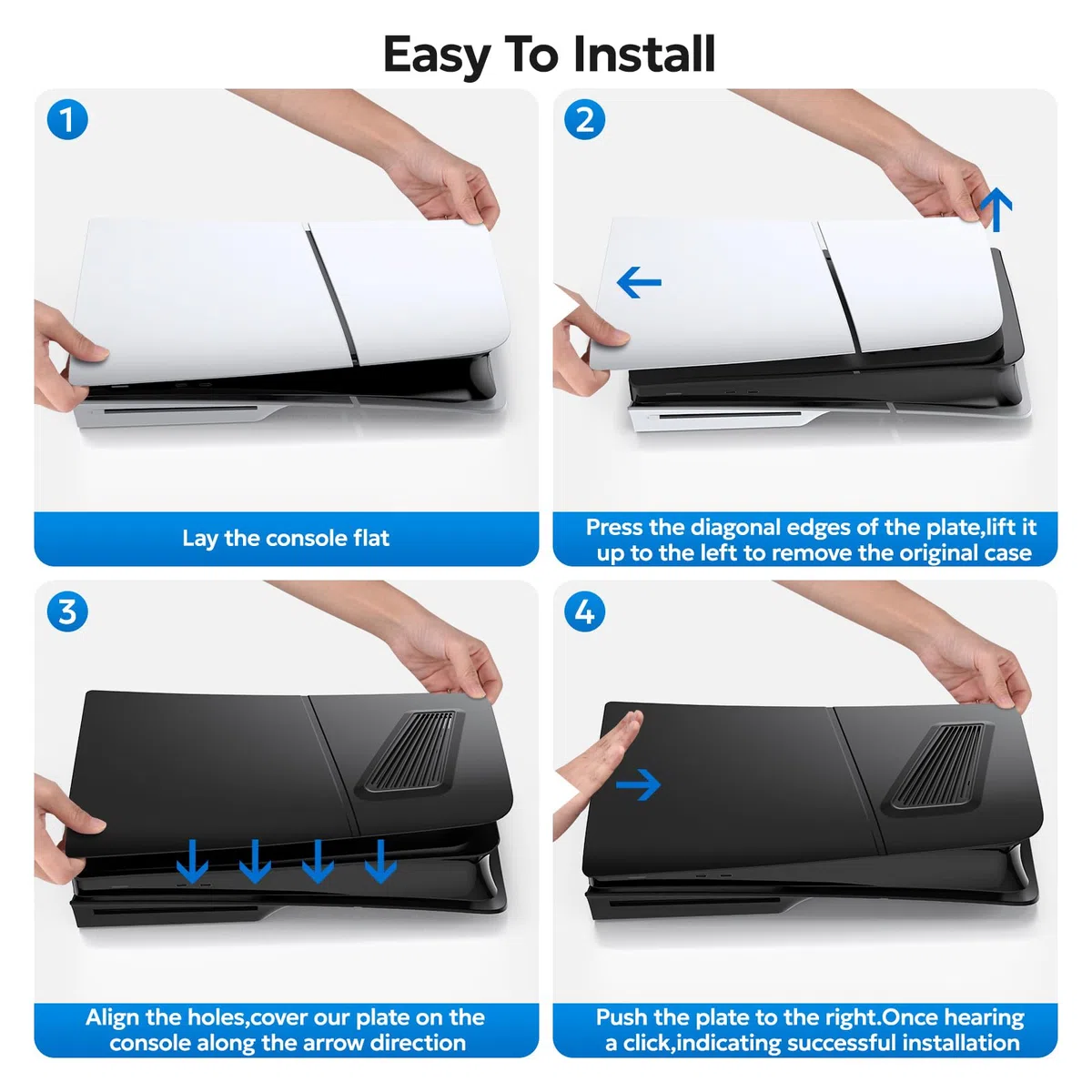 Easy To Install

1

Lay the console flat

2

Press the diagonal edges of the plate,lift it up to the left to remove the original case

3

Align the holes,cover our plate on the console along the arrow direction

4

Push the plate to the right.Once hearing a click,indicating successful installation