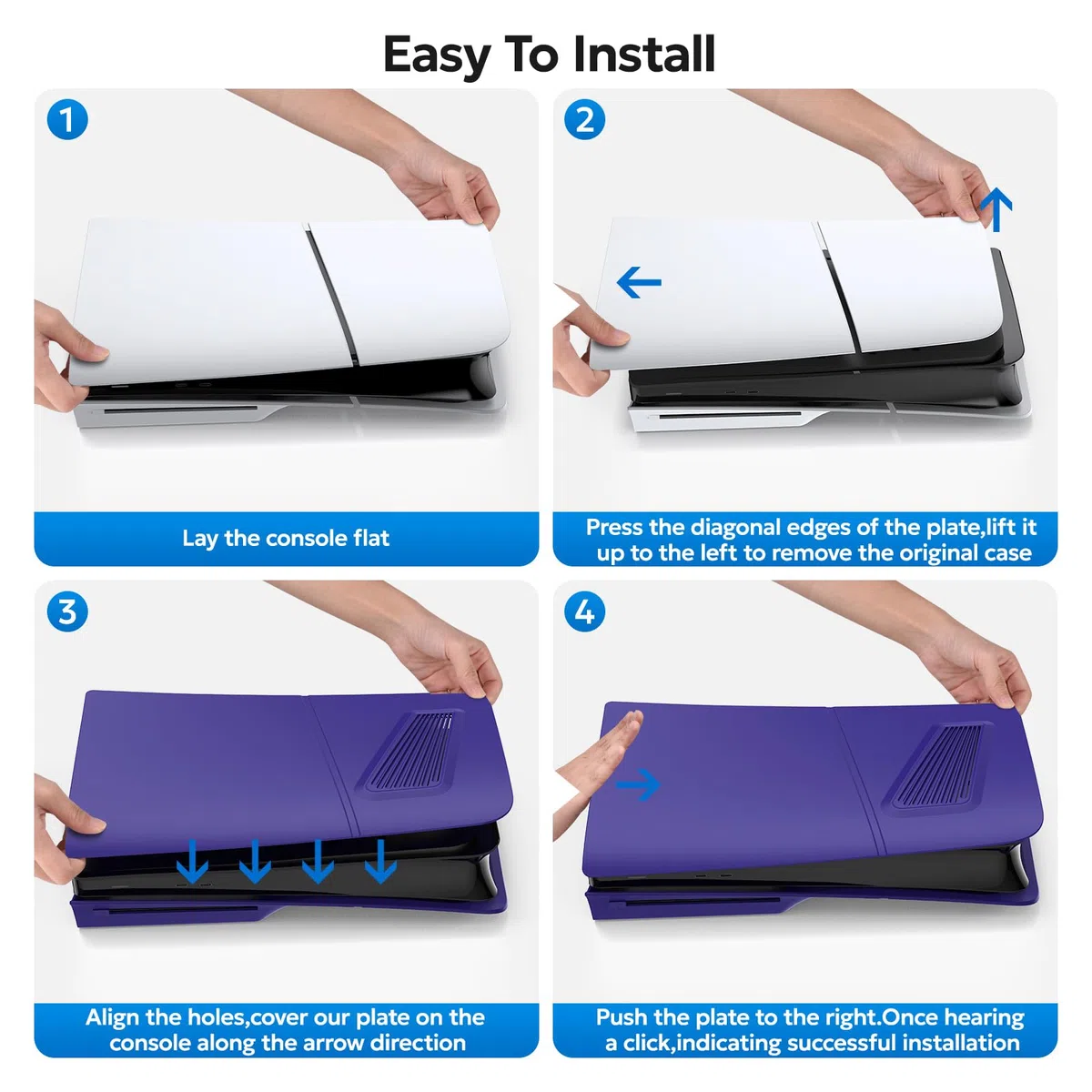 Easy To Install

1

Lay the console flat

2

Press the diagonal edges of the plate,lift it up to the left to remove the original case

3

Align the holes,cover our plate on the console along the arrow direction

4

Push the plate to the right.Once hearing a click,indicating successful installation