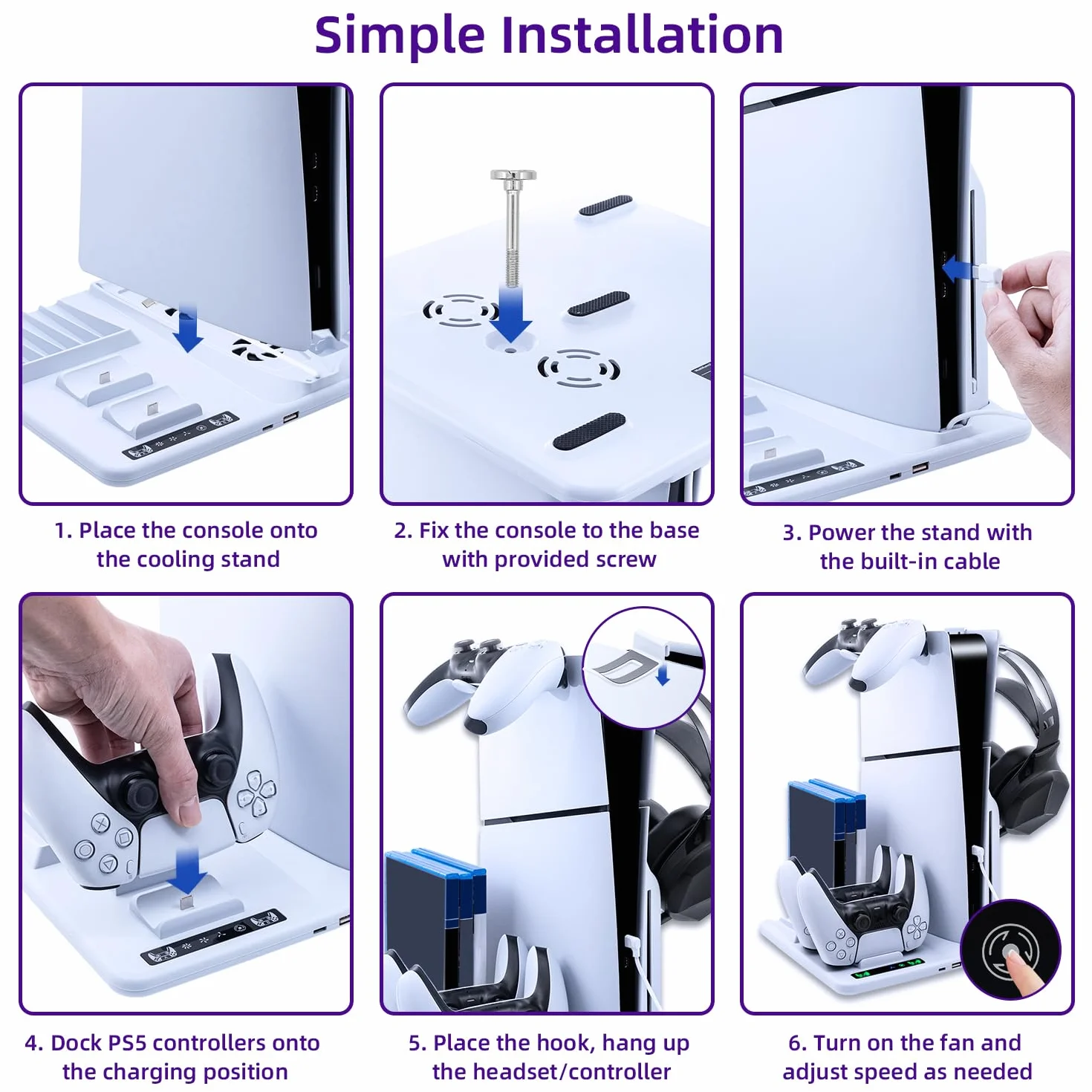 Simple Installation

1. Place the console onto the cooling stand

2. Fix the console to the base with provided screw

3. Power the stand with the built-in cable

4. Dock PS5 controllers onto the charging position

5. Place the hook, hang up the headset/controller

6. Turn on the fan and adjust speed as needed