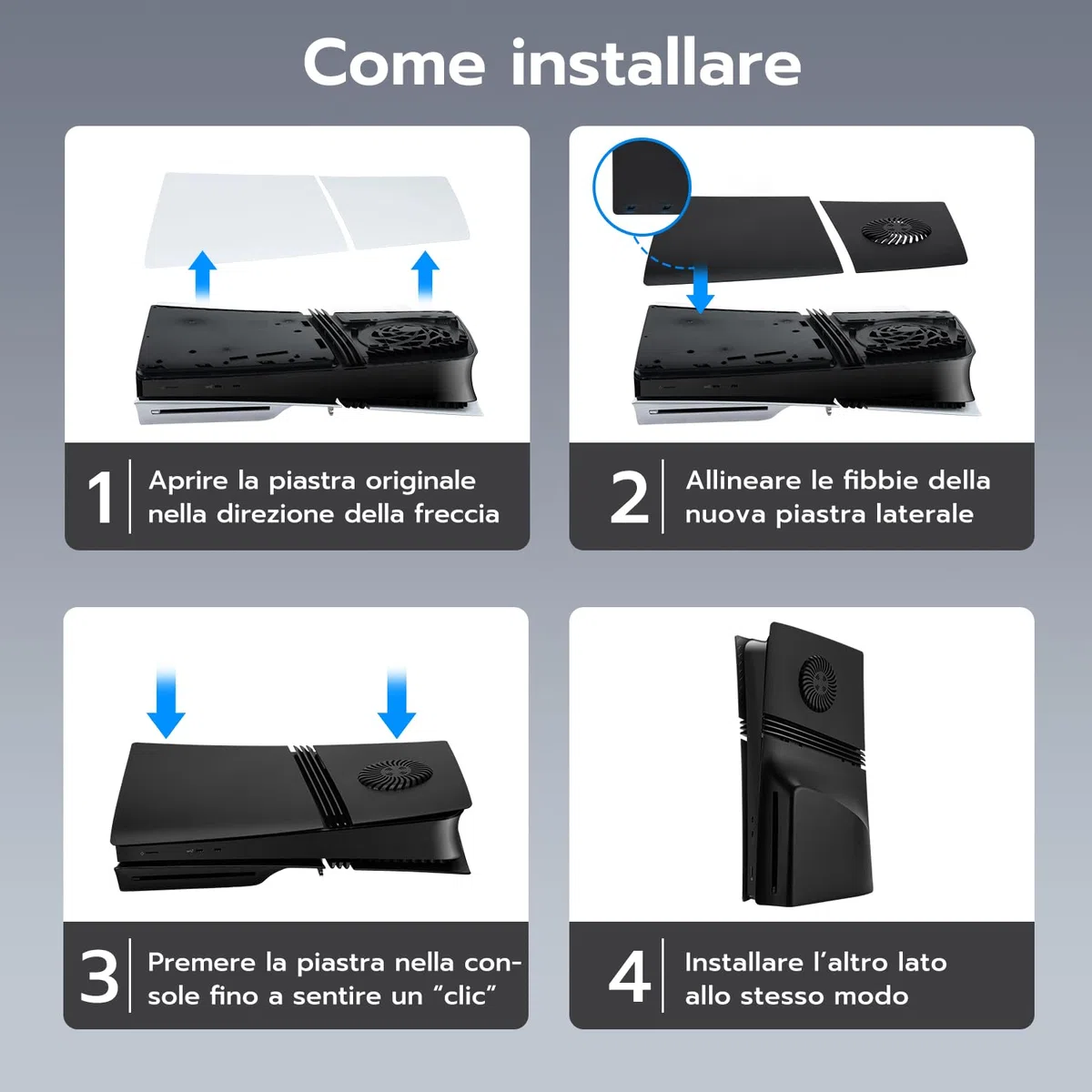 Come installare

1
Aprire la piastra originale nella direzione della freccia

2
Allineare le fibbie della nuova piastra laterale

3
Premere la piastra nella console fino a sentire un “clic”

4
Installare l’altro lato allo stesso modo